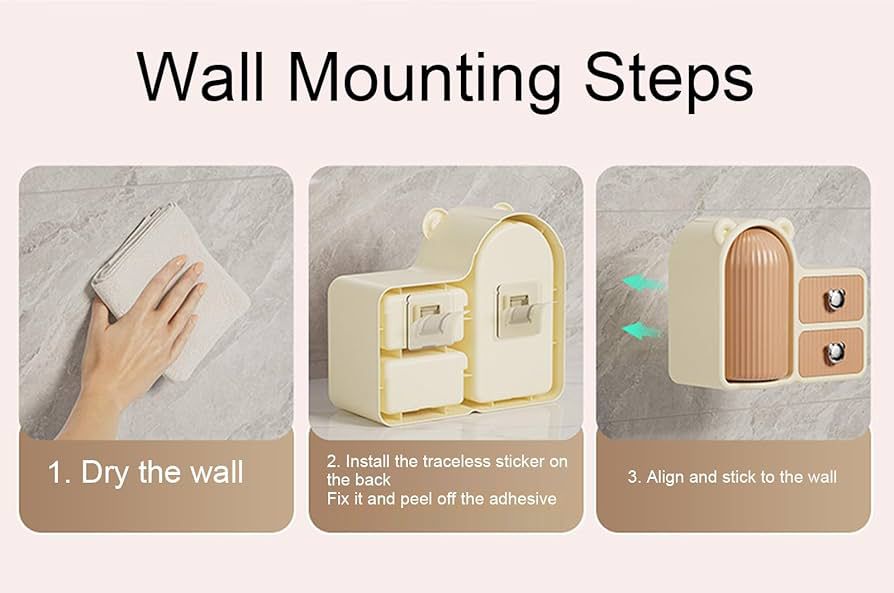 Wall Mounting Steps

1. Dry the wall

2. Install the traceless sticker on the back
Fix it and peel off the adhesive

3. Align and stick to the wall